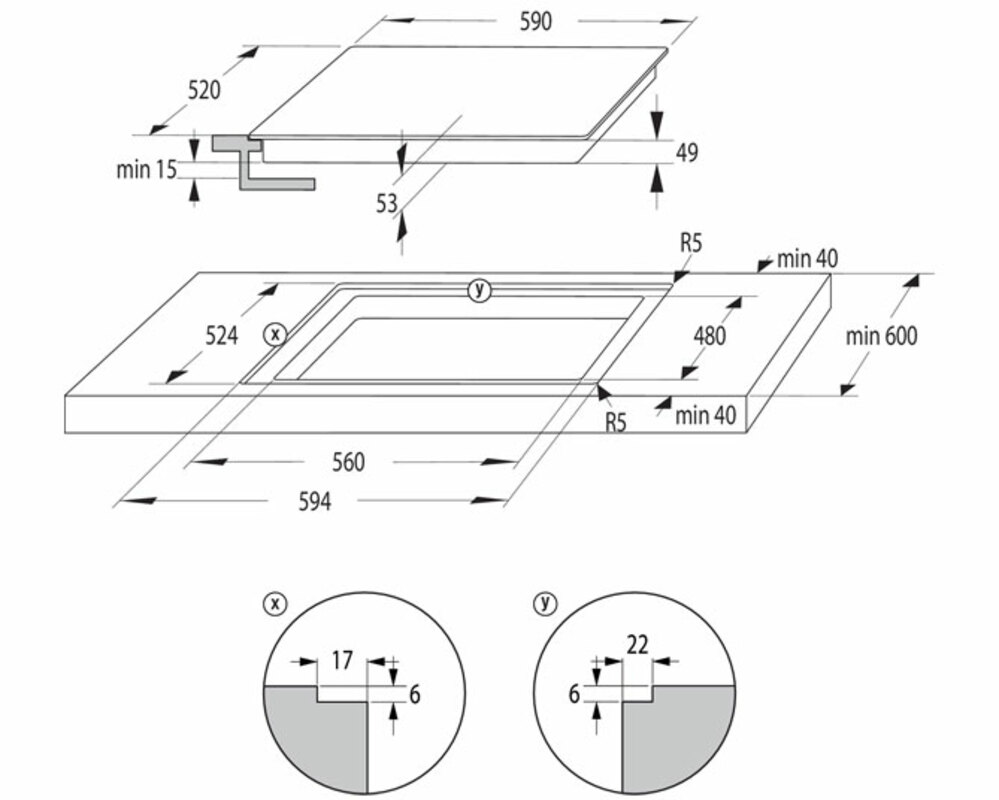 590
520
min 15
49
53
R5
min 40
y
524
x
480
min 600
R5
min 40
560
594
x
17
6
y
22
6