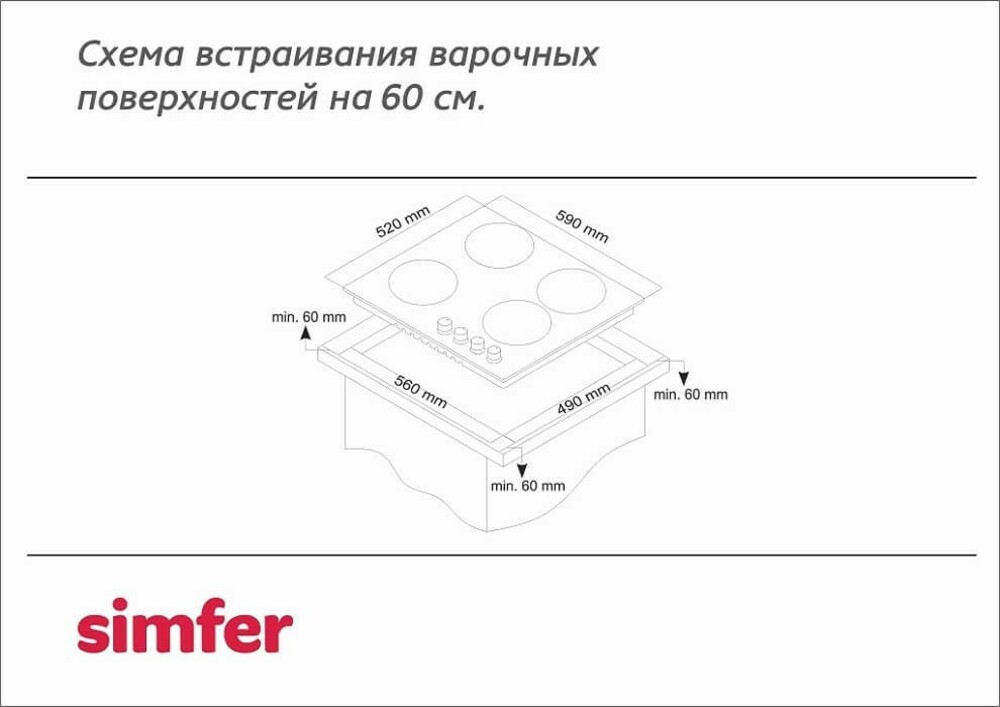 Схема встраивания варочных поверхностей на 60 см.

520 mm

590 mm

min. 60 mm

560 mm

490 mm

min. 60 mm

min. 60 mm

simfer