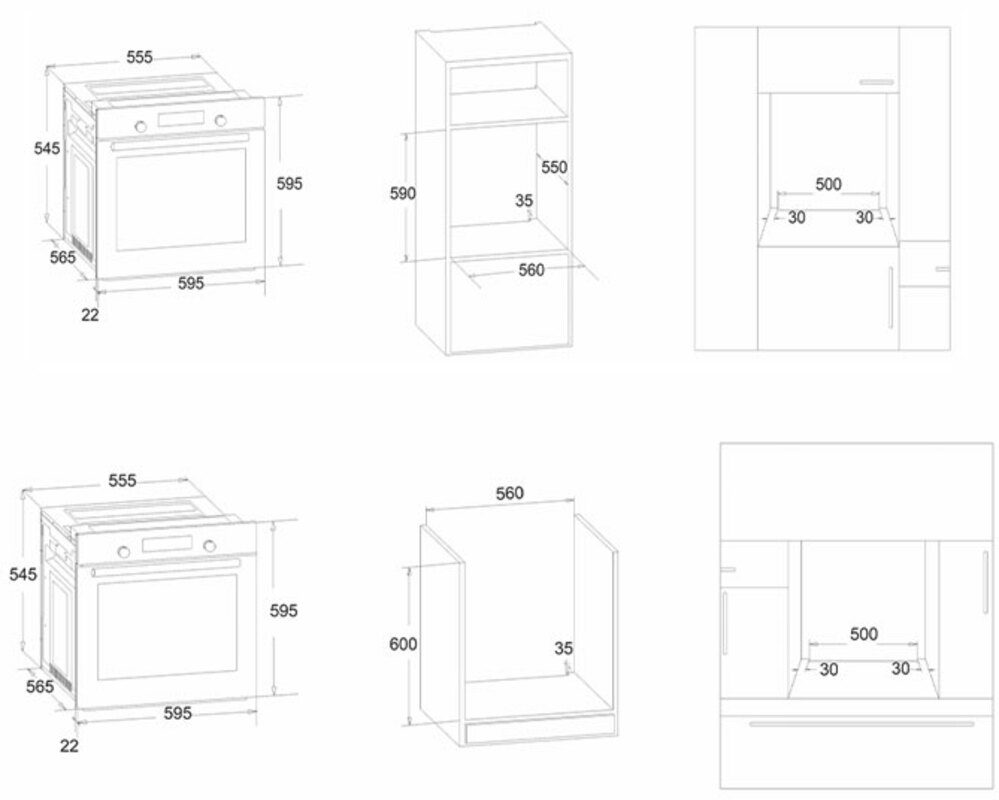 555
545
595
565
595
22

590
550
35
560

500
30
30

555
545
595
565
595
22

560
600
35

500
30
30