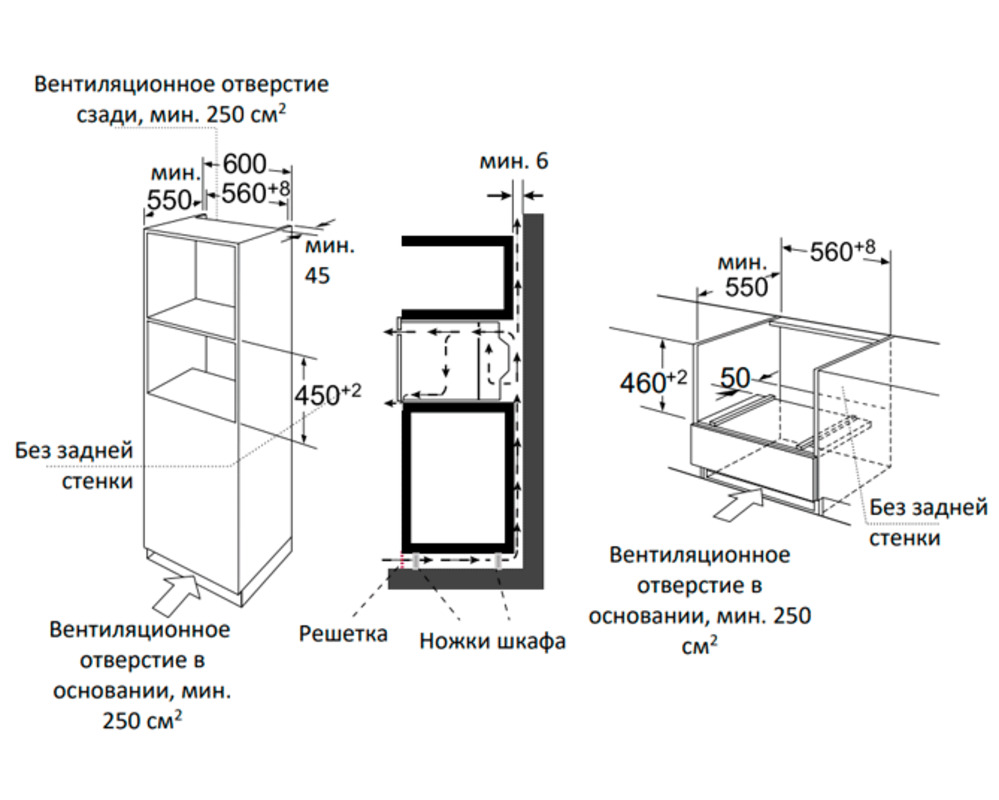 Вентиляционное отверстие сзади, мин. 250 см$^2$

мин. 550

600

$560^{+8}$

мин. 45

$450^{+2}$

Без задней стенки

Вентиляционное отверстие в основании, мин. 250 см$^2$

мин. 6

Решетка

Ножки шкафа

мин. 550

$560^{+8}$

$460^{+2}$

50

Без задней стенки

Вентиляционное отверстие в основании, мин. 250 см$^2$