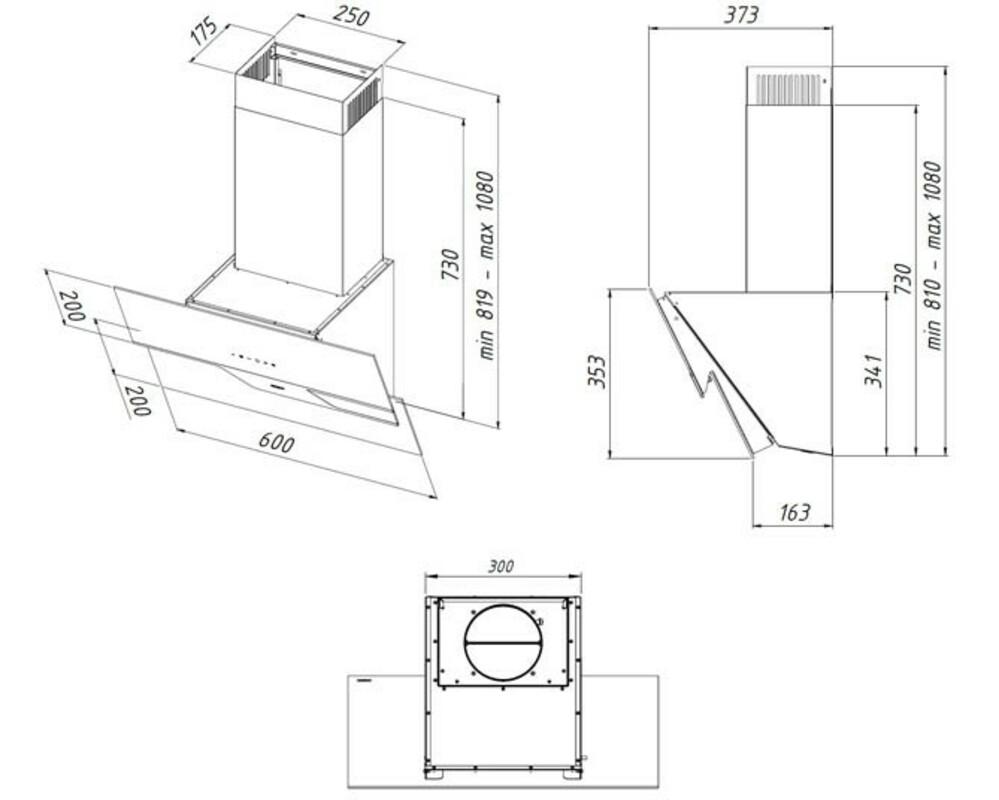 175
250
730
min 819 – max 1080
200
200
600
373
730
min 810 – max 1080
353
341
163
300