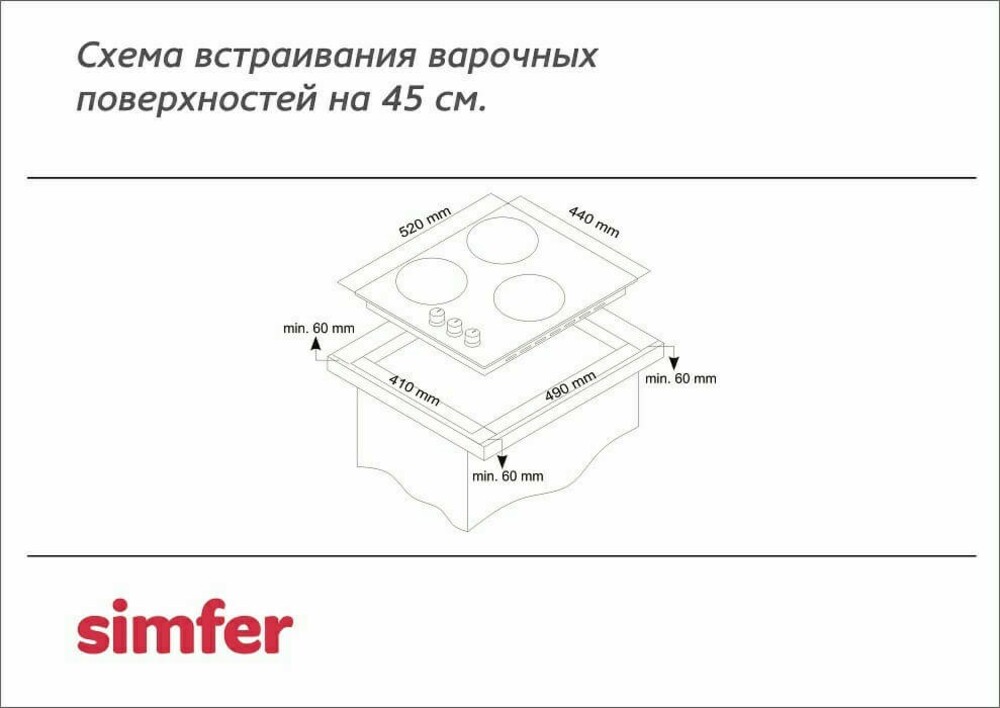 Схема встраивания варочных поверхностей на 45 см.

520 mm
440 mm
min. 60 mm
410 mm
490 mm
min. 60 mm
min. 60 mm

simfer