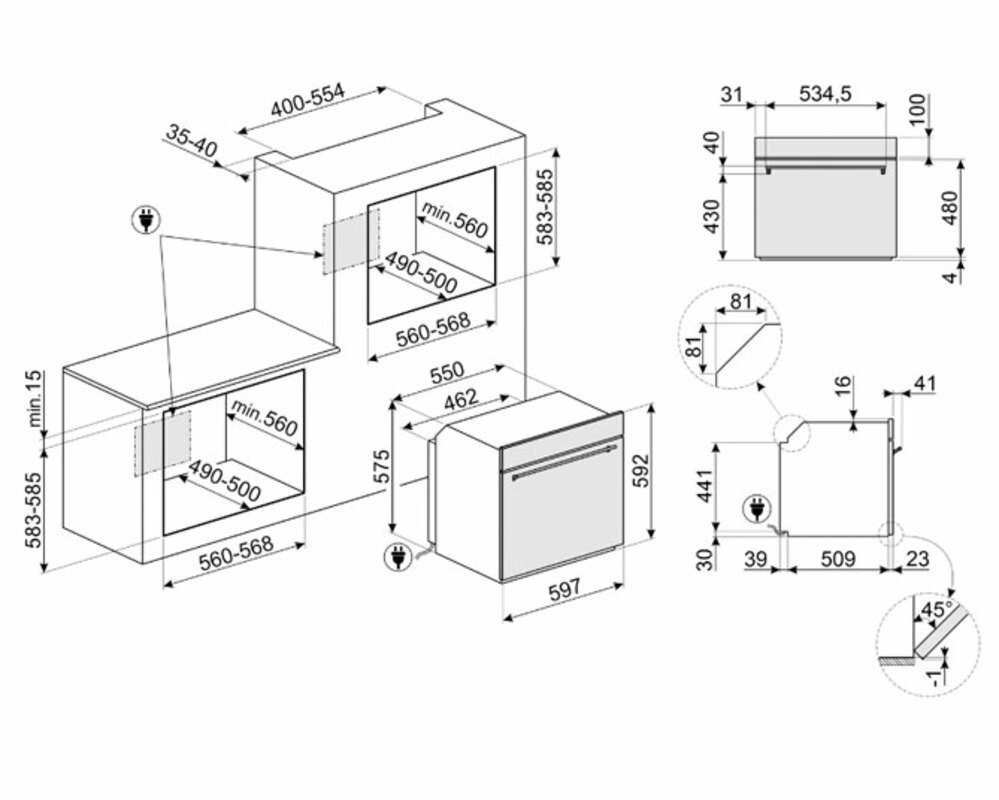 400-554
35-40
583-585
min.560
490-500
560-568
min.15
583-585
min.560
490-500
560-568
550
462
575
592
597
31
534,5
100
40
430
480
4
81
81
16
41
441
30
39
509
23
45°
-1