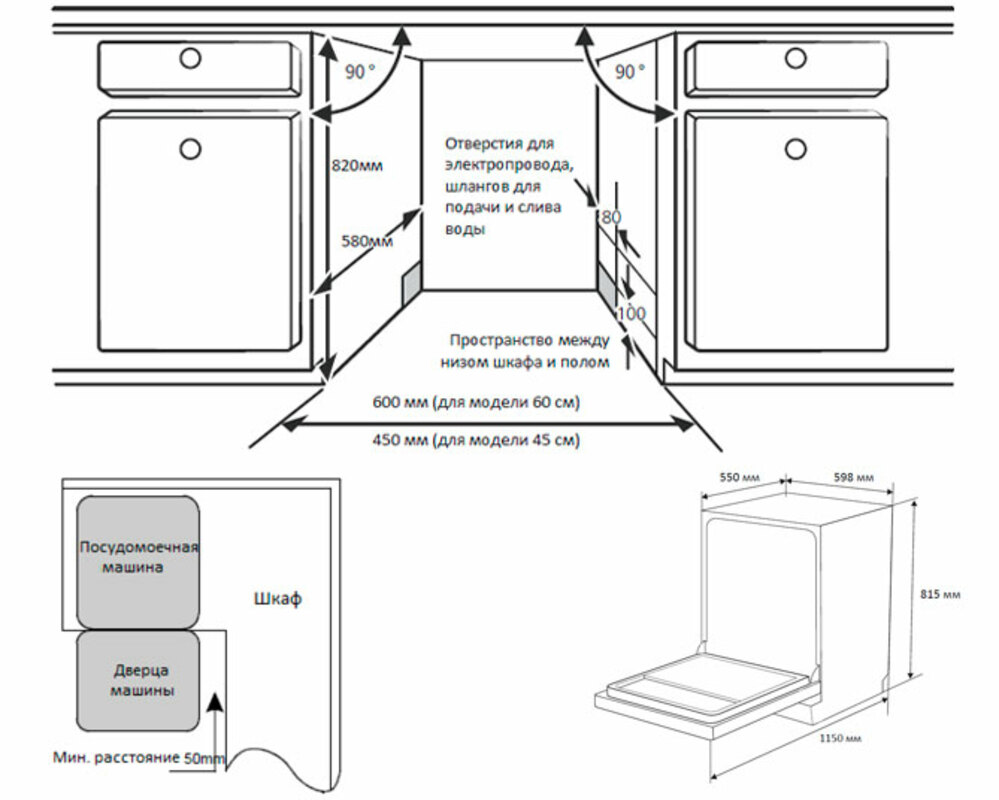 90 °

90 °

820мм

580мм

Отверстия для электропровода, шлангов для подачи и слива воды

80

100

Пространство между низом шкафа и полом

600 мм (для модели 60 см)

450 мм (для модели 45 см)

Посудомоечная машина

Шкаф

Дверца машины

Мин. расстояние 50mm

550 мм

598 мм

815 мм

1150 мм