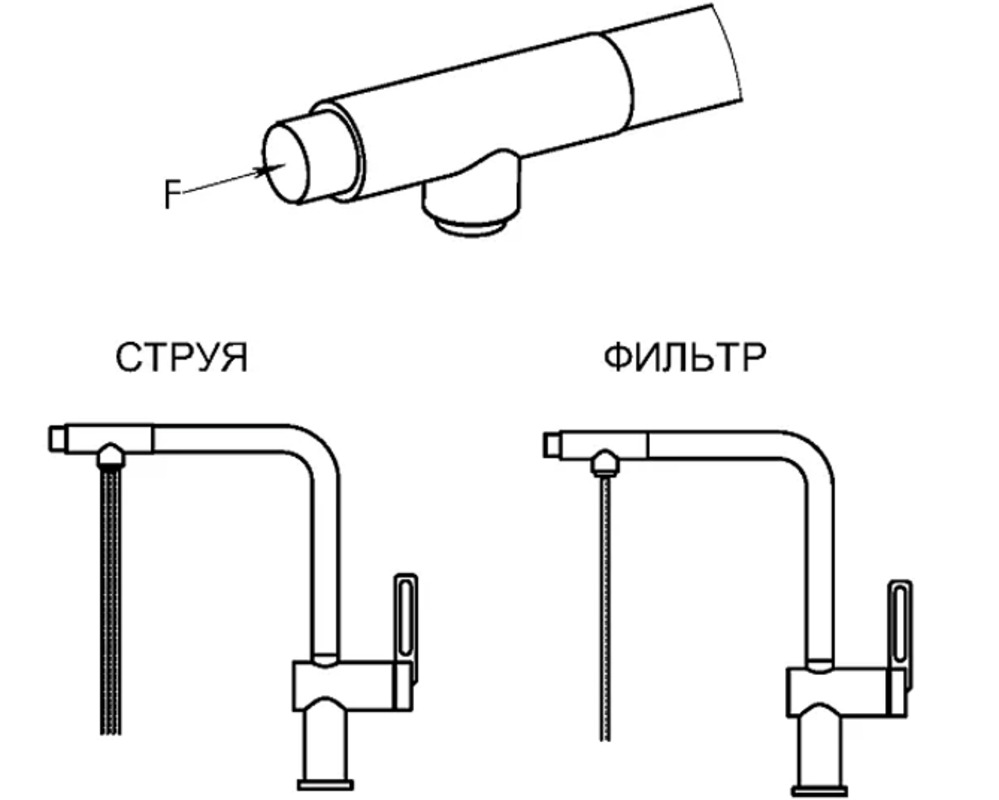 F

СТРУЯ

ФИЛЬТР