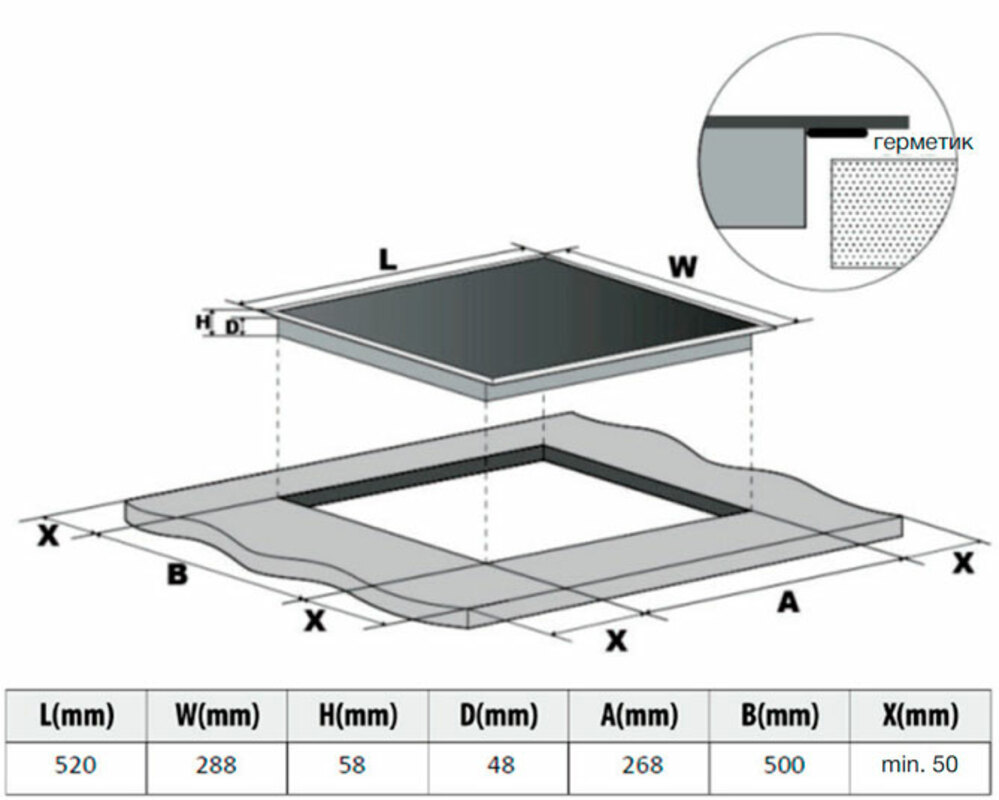 герметик

L

W

H

D

X

B

X

X

A

X

| L(mm) | W(mm) | H(mm) | D(mm) | A(mm) | B(mm) | X(mm) |
|---|---|---|---|---|---|---|
| 520 | 288 | 58 | 48 | 268 | 500 | min. 50 |