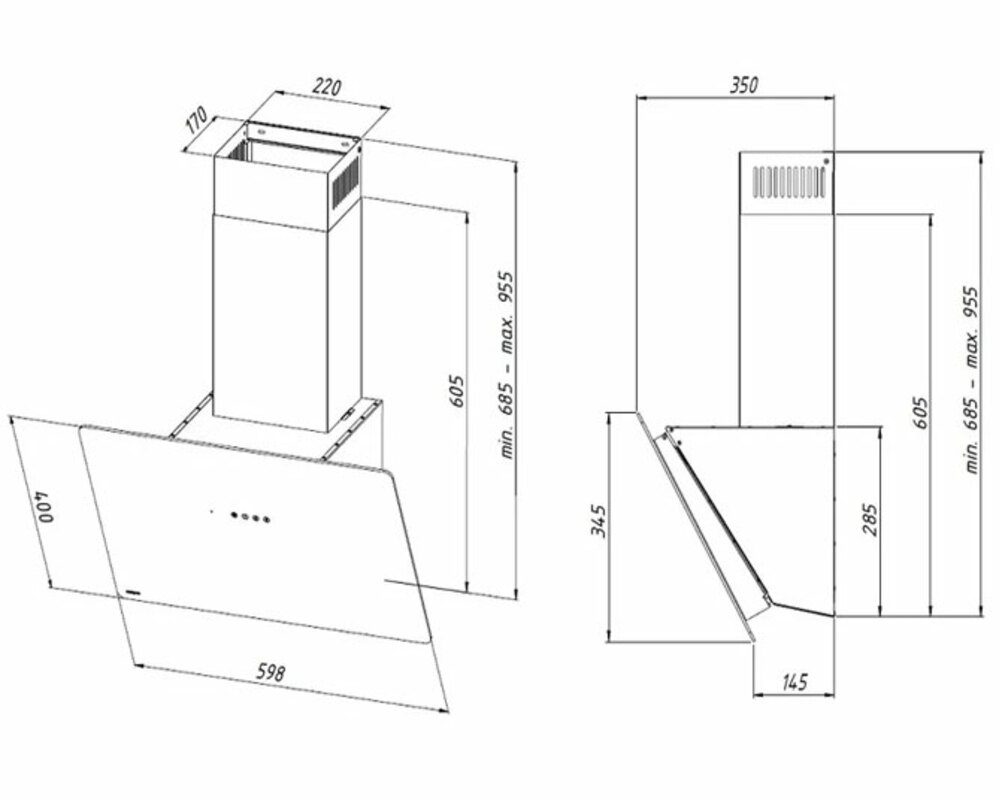 220
170
605
min. 685 – max. 955
400
598
350
605
min. 685 – max. 955
345
285
145