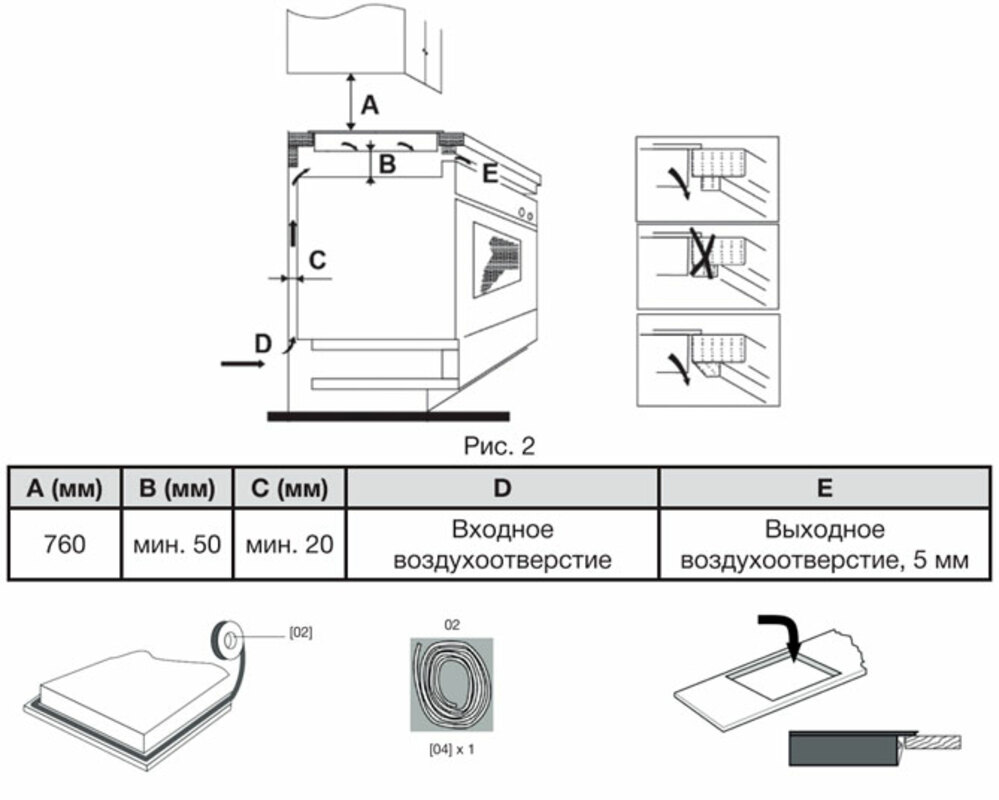 A

B

E

C

D

Рис. 2

| A (мм) | B (мм) | C (мм) | D | E |
|---|---|---|---|---|
| 760 | мин. 50 | мин. 20 | Входное воздухоотверстие | Выходное воздухоотверстие, 5 мм |

[02]

02

[04] x 1