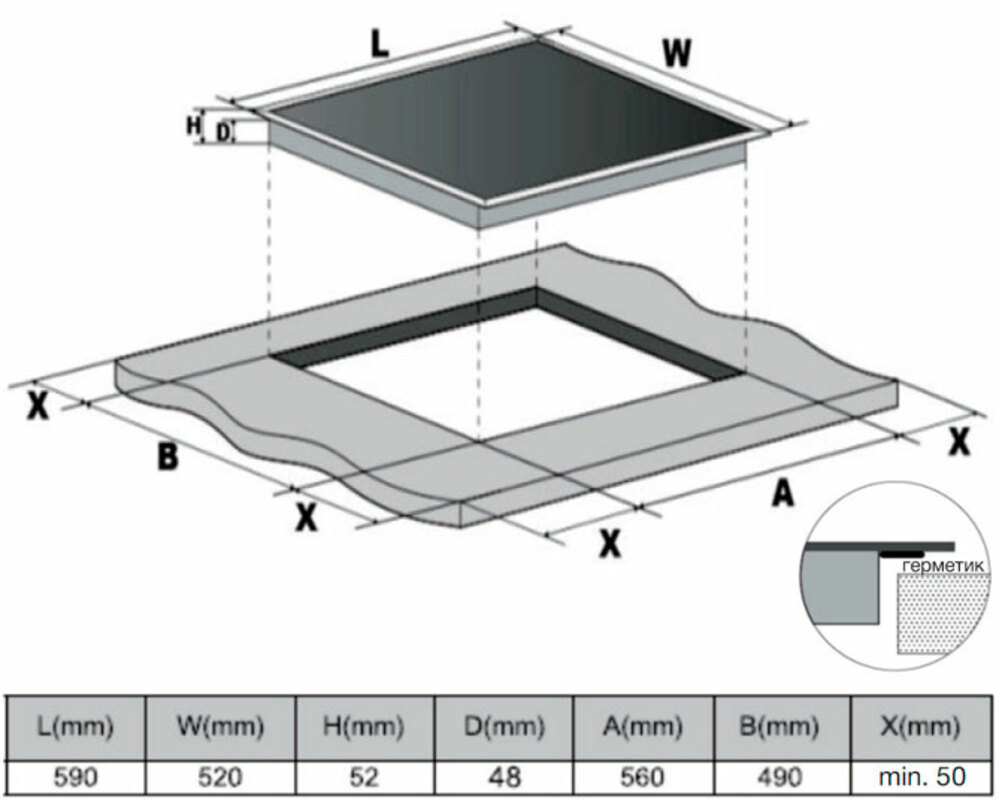 L
W
H
D
X
B
X
X
A
X
герметик

| L(mm) | W(mm) | H(mm) | D(mm) | A(mm) | B(mm) | X(mm) |
|---|---|---|---|---|---|---|
| 590 | 520 | 52 | 48 | 560 | 490 | min. 50 |