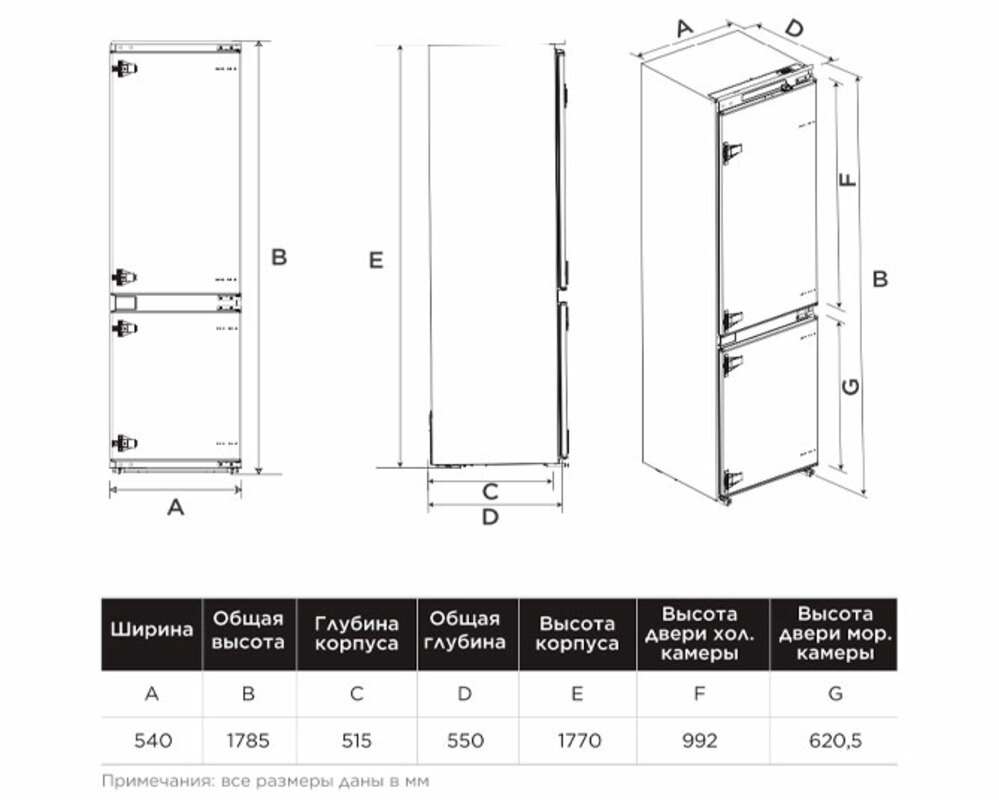 B

A

E

C

D

A

D

F

B

G

| Ширина | Общая высота | Глубина корпуса | Общая глубина | Высота корпуса | Высота двери хол. камеры | Высота двери мор. камеры |
|---|---|---|---|---|---|---|
| A | B | C | D | E | F | G |
| 540 | 1785 | 515 | 550 | 1770 | 992 | 620,5 |

Примечания: все размеры даны в мм