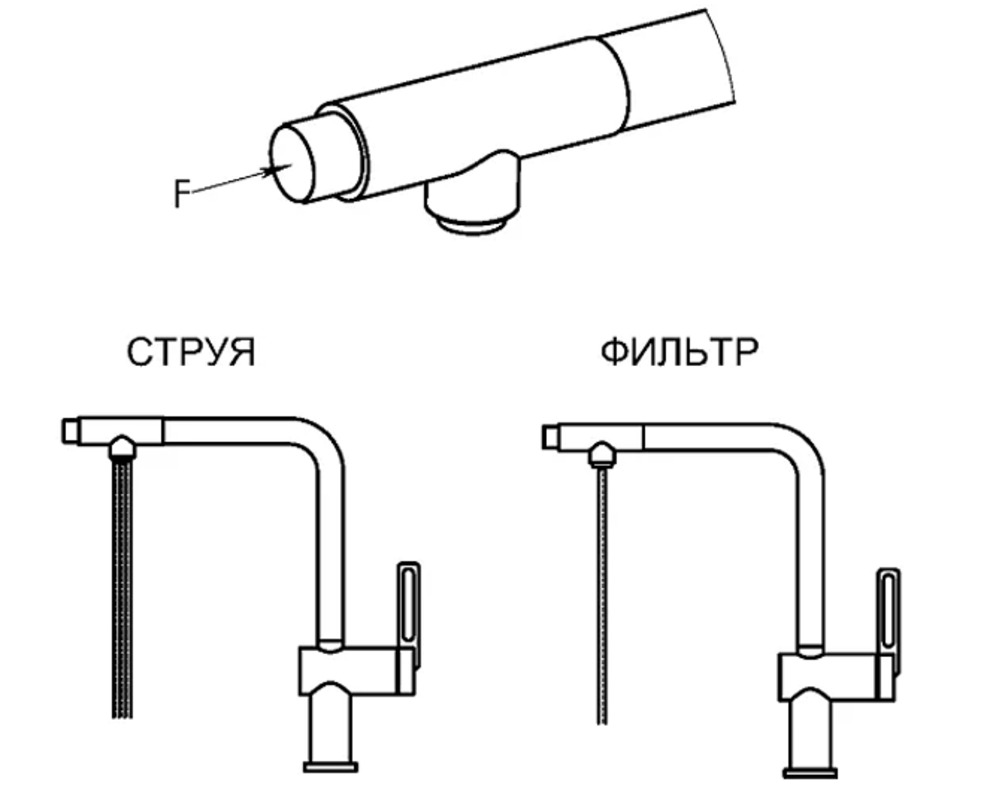 F

СТРУЯ

ФИЛЬТР