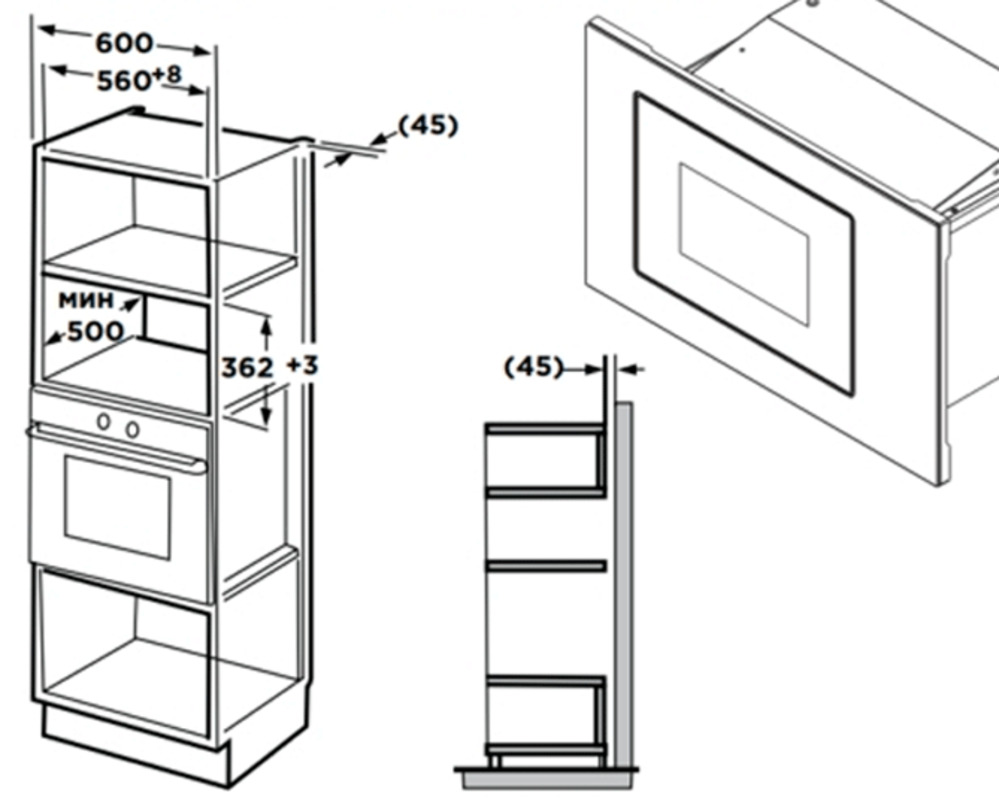 600
$560^{+8}$
(45)
мин
500
362 +3
(45)