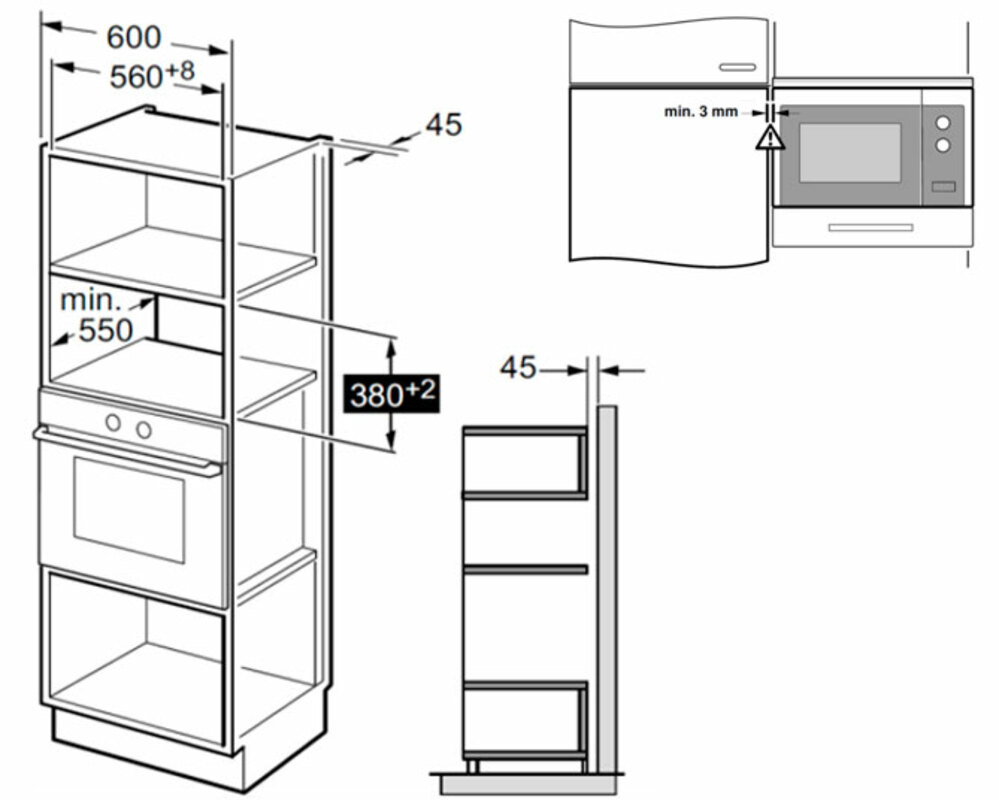 600
$560^{+8}$
45
min. 3 mm
min.
550
$380^{+2}$
45